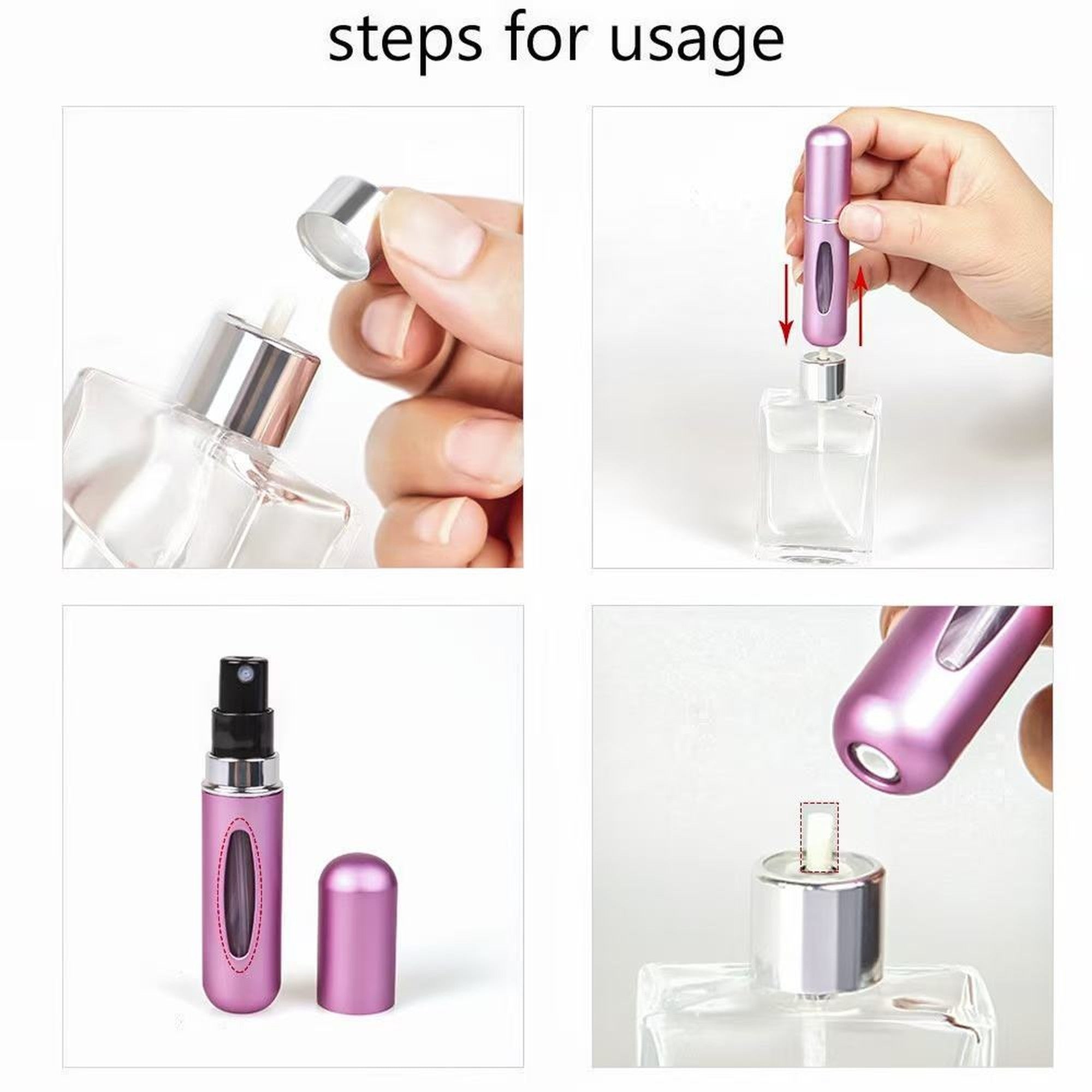 steps for usage